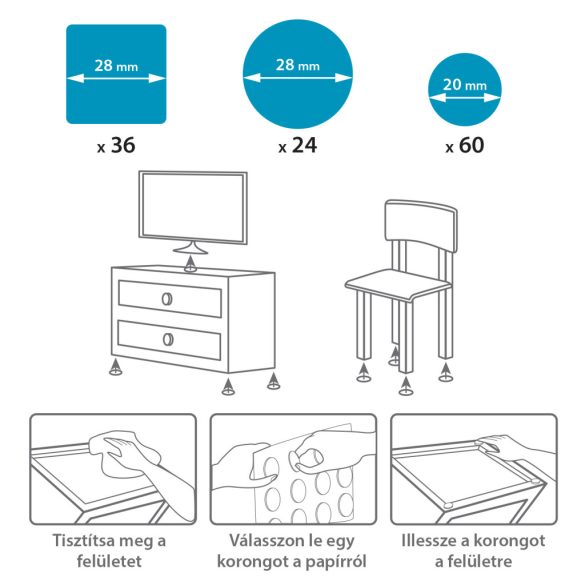 28 mm

x 36

28 mm

x 24

20 mm

x 60

Tisztítsa meg a felületet

Válasszon le egy korongot a papírról

Illessze a korongot a felületre